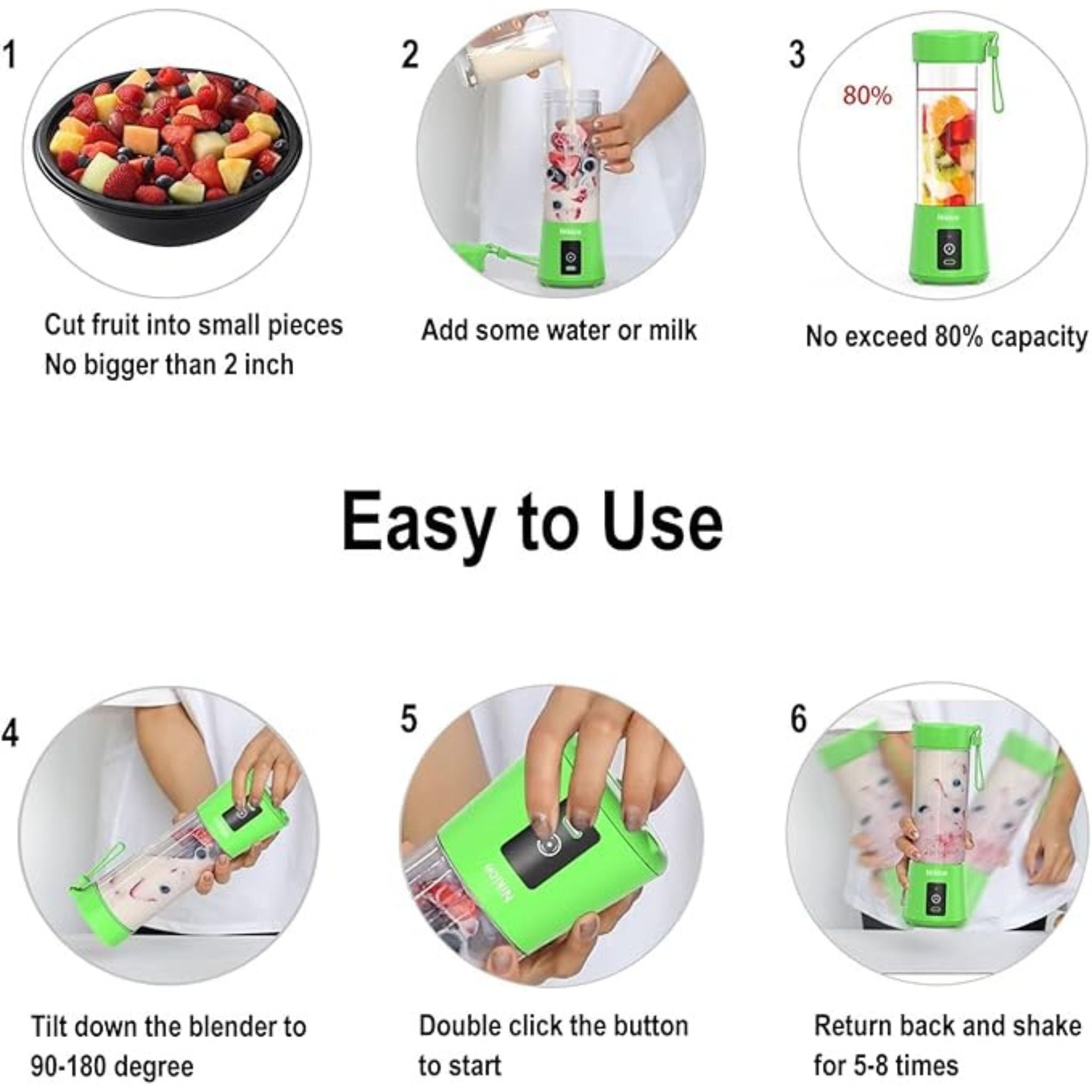 1

Cut fruit into small pieces
No bigger than 2 inch

2

Add some water or milk

3

80%

No exceed 80% capacity

Easy to Use

4

Tilt down the blender to 90-180 degree

5

Double click the button to start

6

Return back and shake for 5-8 times